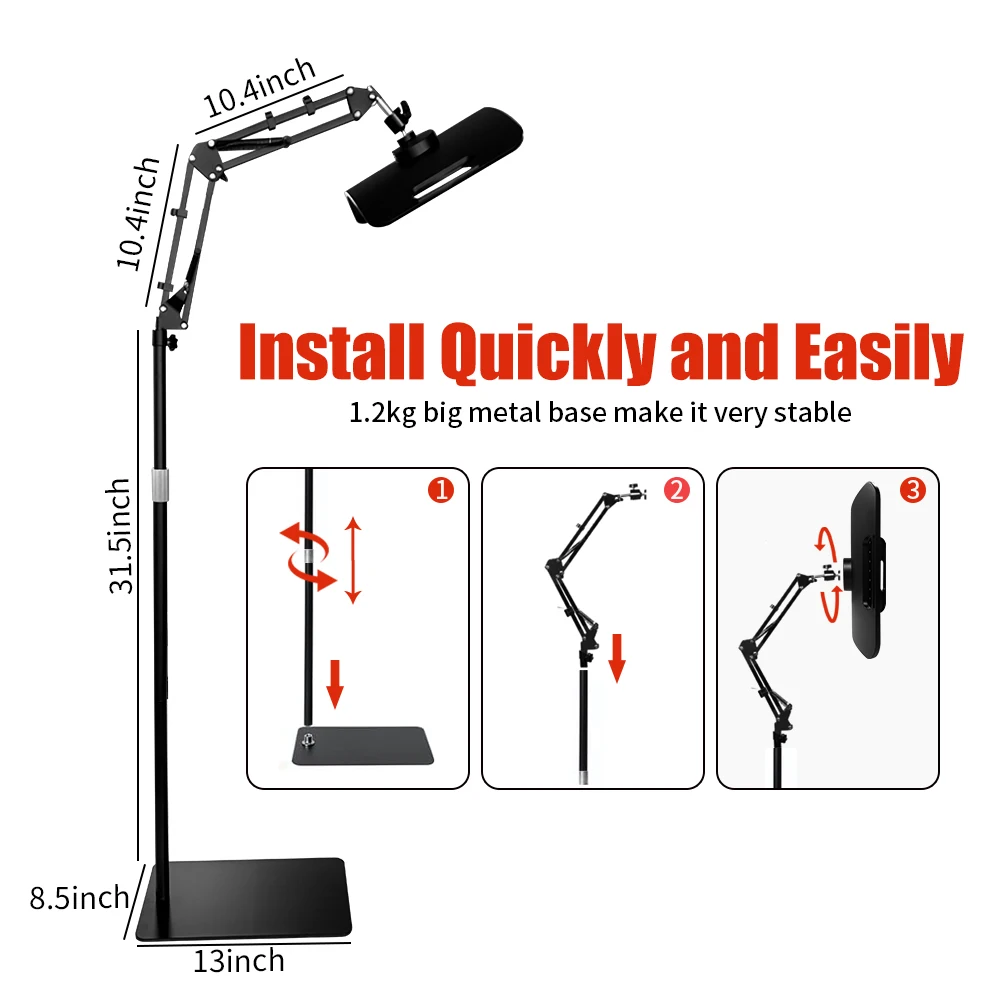 10.4inch
10.4inch
31.5inch
8.5inch
13inch

Install Quickly and Easily
1.2kg big metal base make it very stable

1
2
3